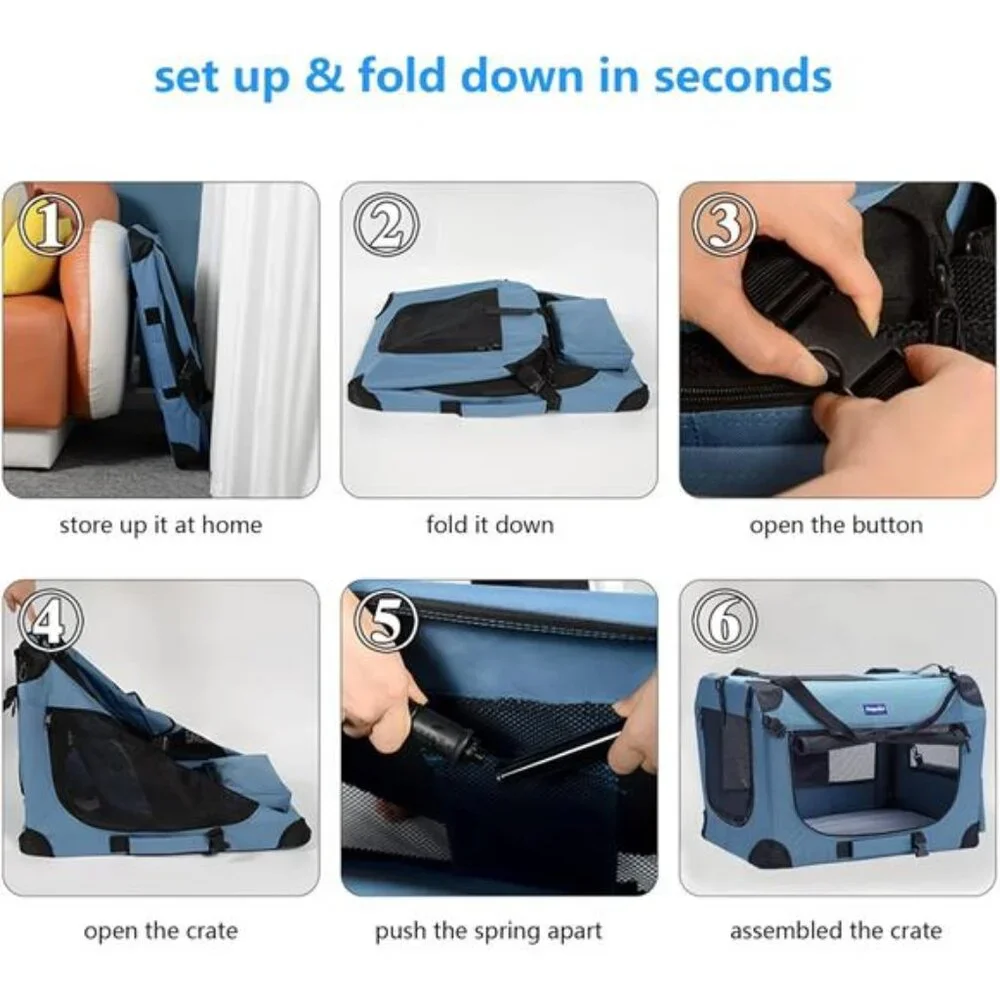 set up & fold down in seconds

①

store up it at home

②

fold it down

③

open the button

④

open the crate

⑤

push the spring apart

⑥

assembled the crate